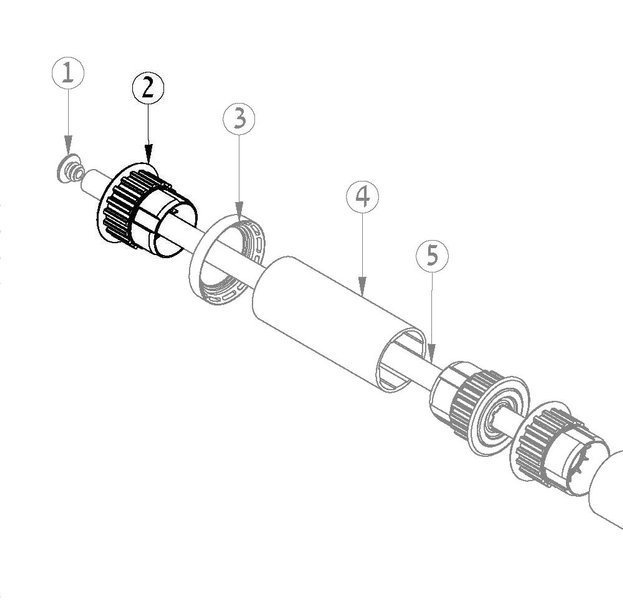 1
2
3
4
5